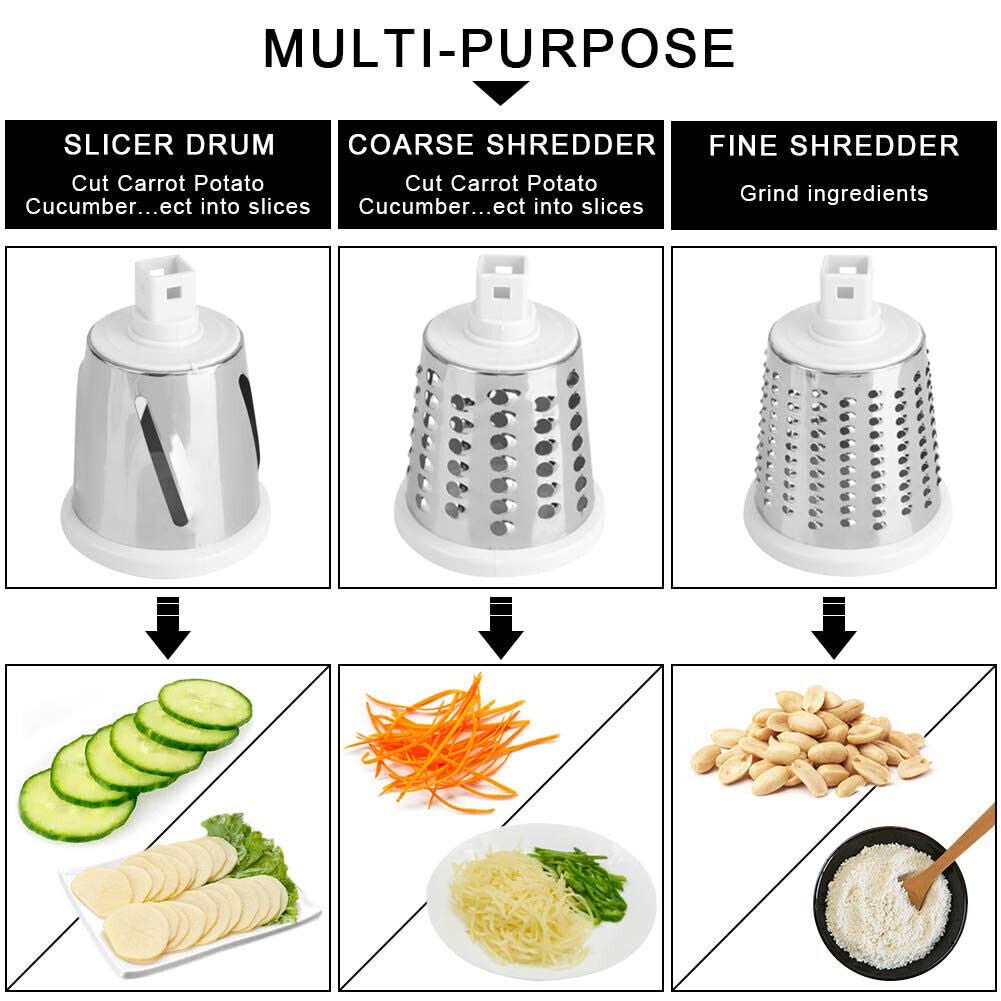 MULTI-PURPOSE

SLICER DRUM
Cut Carrot Potato Cucumber...ect into slices

COARSE SHREDDER
Cut Carrot Potato Cucumber...ect into slices

FINE SHREDDER
Grind ingredients