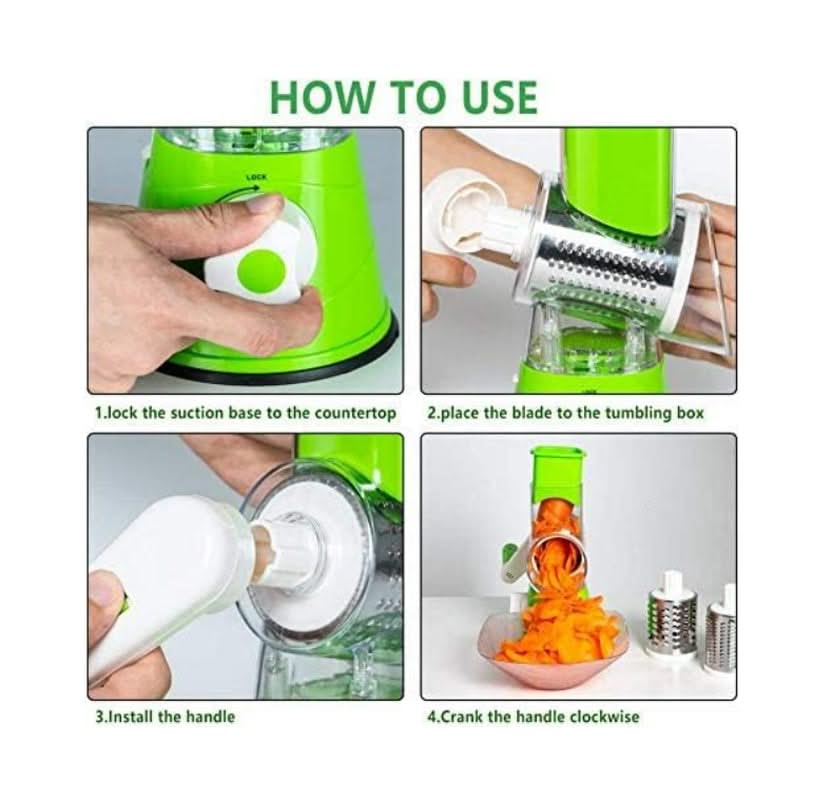 HOW TO USE

LOCK

1.lock the suction base to the countertop

2.place the blade to the tumbling box

3.Install the handle

4.Crank the handle clockwise