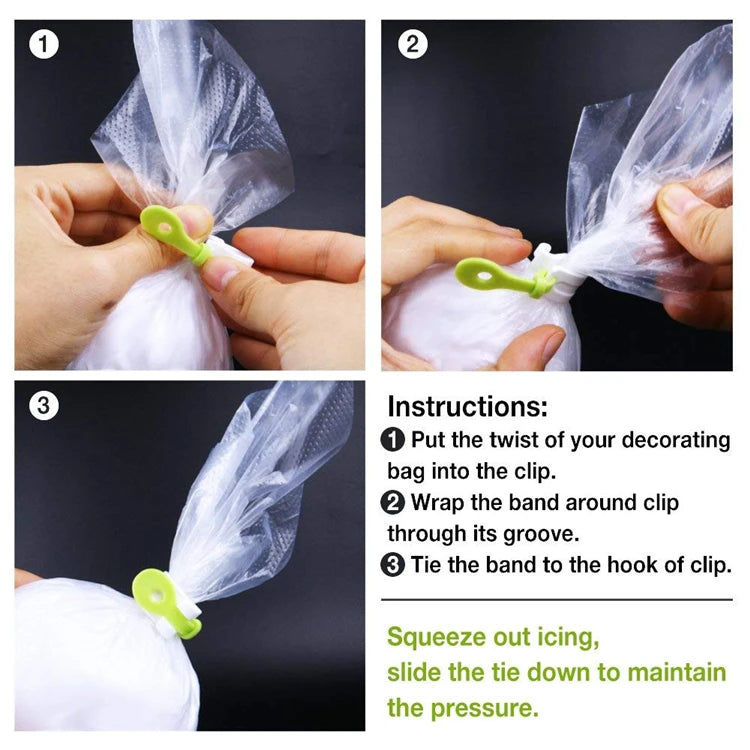 1

2

3

Instructions:

1 Put the twist of your decorating bag into the clip.

2 Wrap the band around clip through its groove.

3 Tie the band to the hook of clip.

Squeeze out icing, slide the tie down to maintain the pressure.