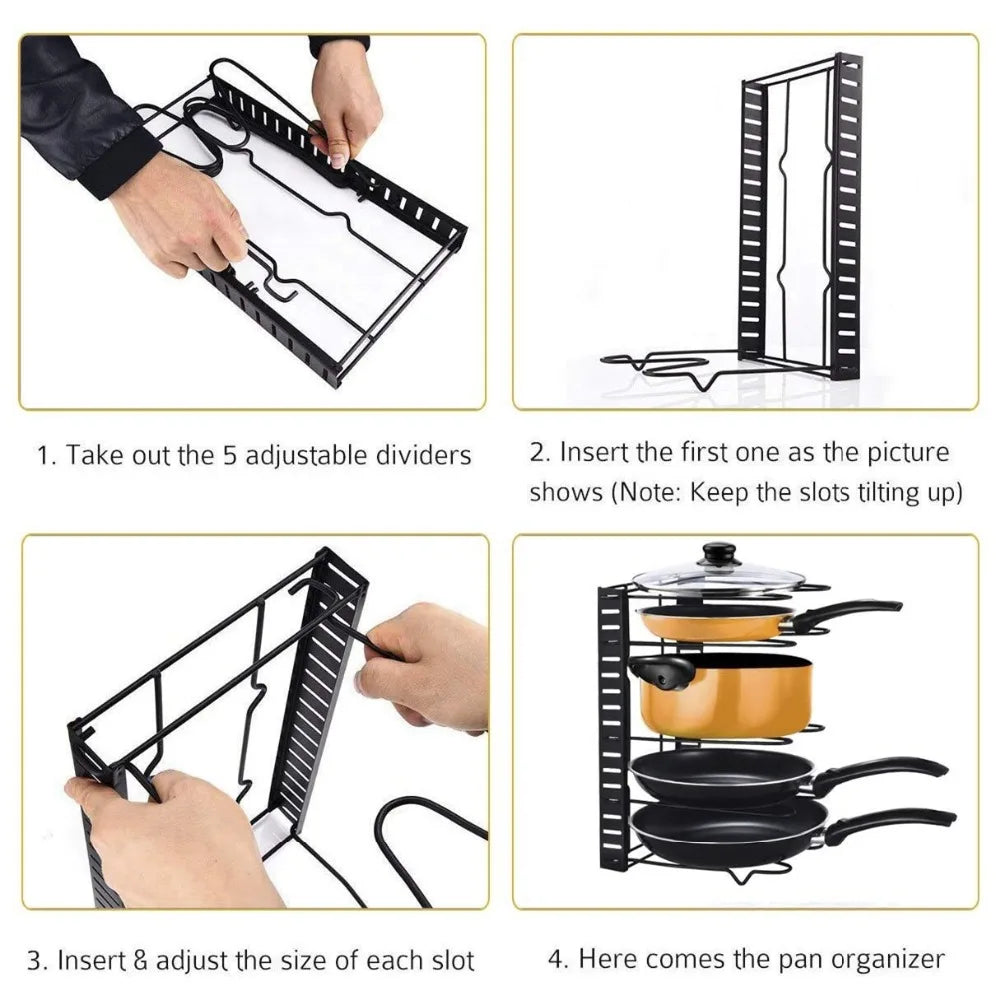 1. Take out the 5 adjustable dividers

2. Insert the first one as the picture shows (Note: Keep the slots tilting up)

3. Insert & adjust the size of each slot

4. Here comes the pan organizer