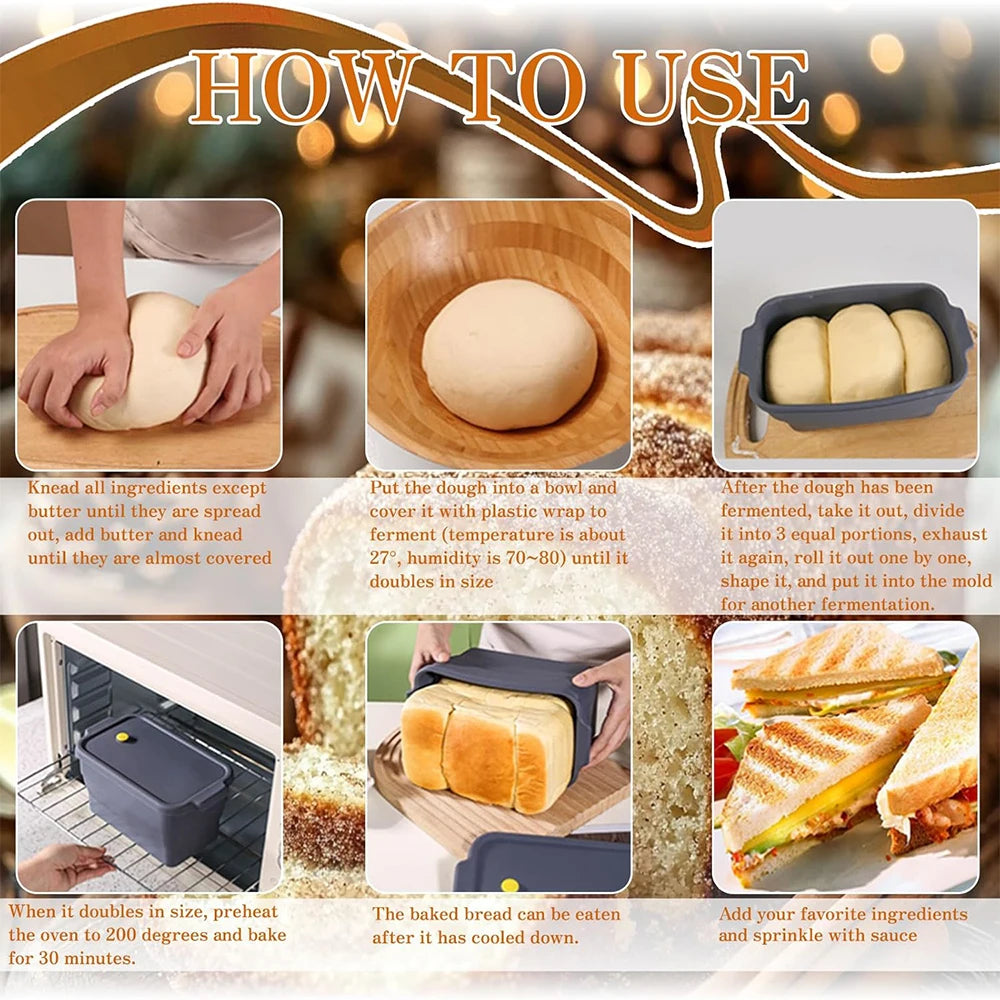 HOW TO USE

Knead all ingredients except butter until they are spread out, add butter and knead until they are almost covered

Put the dough into a bowl and cover it with plastic wrap to ferment (temperature is about 27°, humidity is 70~80) until it doubles in size

After the dough has been fermented, take it out, divide it into 3 equal portions, exhaust it again, roll it out one by one, shape it, and put it into the mold for another fermentation.

When it doubles in size, preheat the oven to 200 degrees and bake for 30 minutes.

The baked bread can be eaten after it has cooled down.

Add your favorite ingredients and sprinkle with sauce