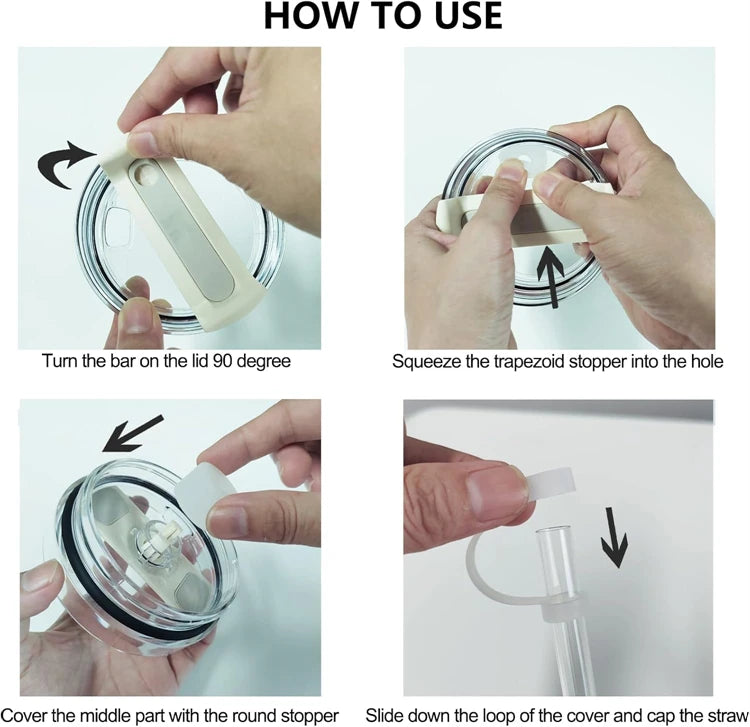 HOW TO USE

Turn the bar on the lid 90 degree

Squeeze the trapezoid stopper into the hole

Cover the middle part with the round stopper

Slide down the loop of the cover and cap the straw