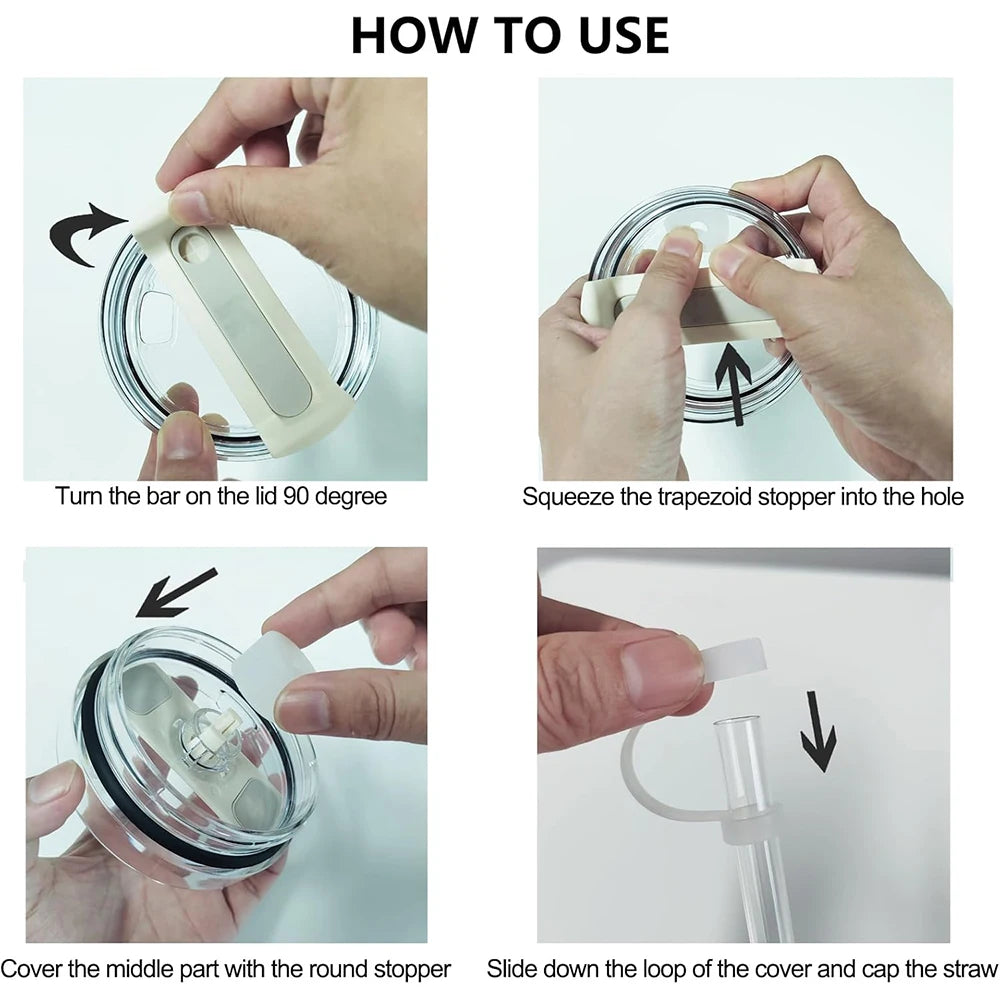 HOW TO USE

Turn the bar on the lid 90 degree

Squeeze the trapezoid stopper into the hole

Cover the middle part with the round stopper

Slide down the loop of the cover and cap the straw