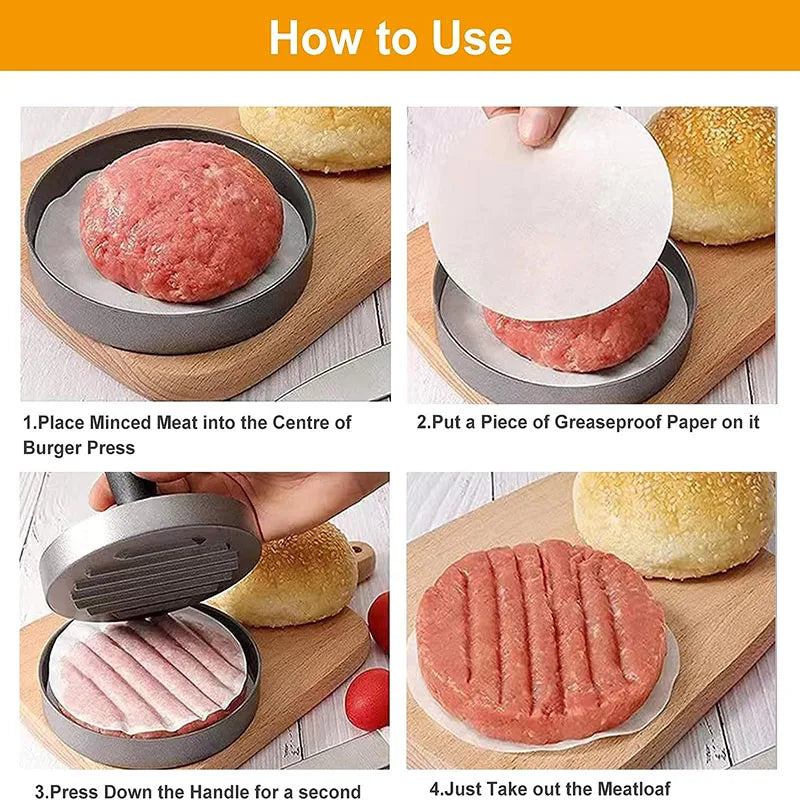 How to Use

1.Place Minced Meat into the Centre of Burger Press

2.Put a Piece of Greaseproof Paper on it

3.Press Down the Handle for a second

4.Just Take out the Meatloaf