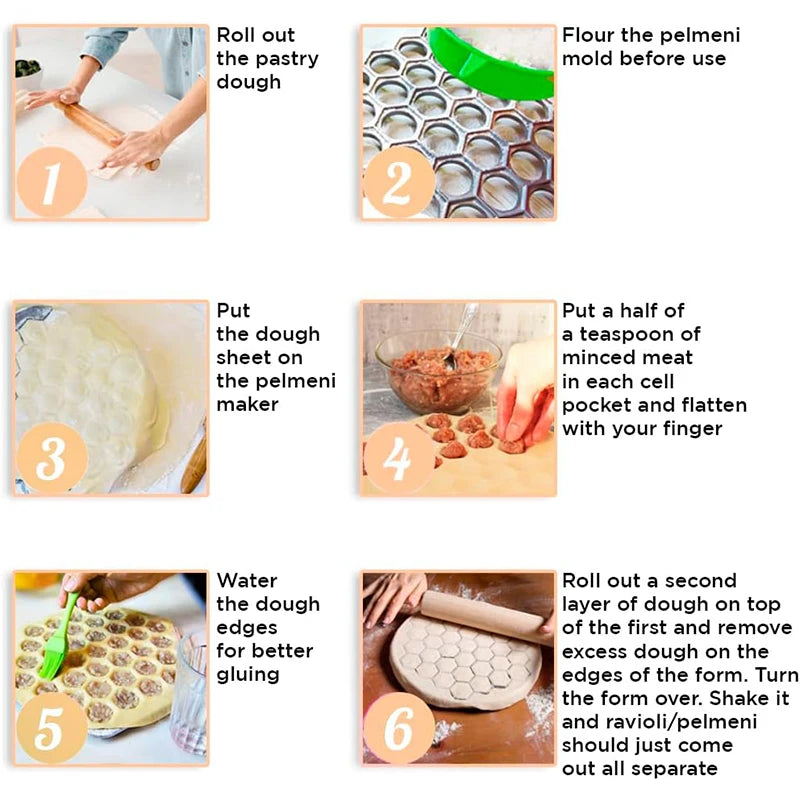 1
Roll out the pastry dough

2
Flour the pelmeni mold before use

3
Put the dough sheet on the pelmeni maker

4
Put a half of a teaspoon of minced meat in each cell pocket and flatten with your finger

5
Water the dough edges for better gluing

6
Roll out a second layer of dough on top of the first and remove excess dough on the edges of the form. Turn the form over. Shake it and ravioli/pelmeni should just come out all separate