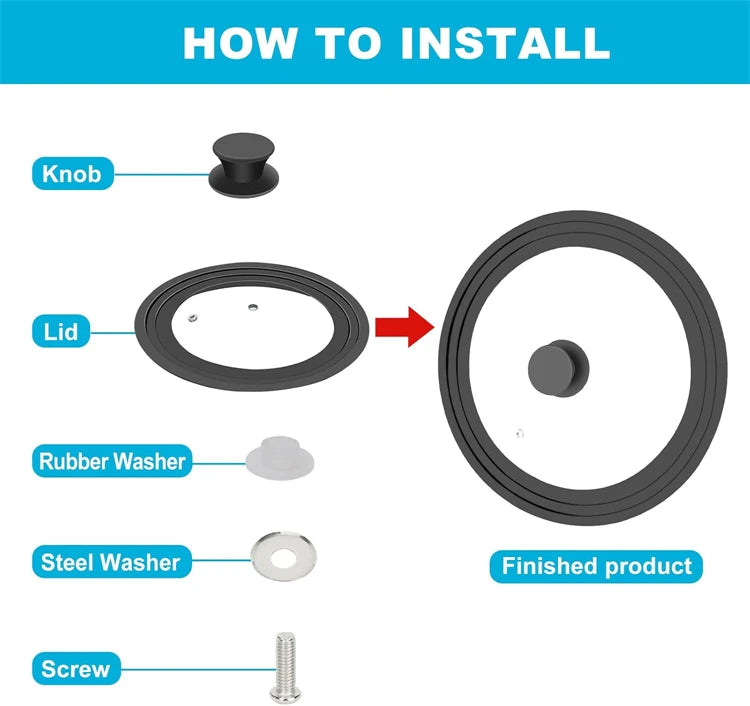 HOW TO INSTALL

Knob

Lid

Rubber Washer

Steel Washer

Screw

Finished product