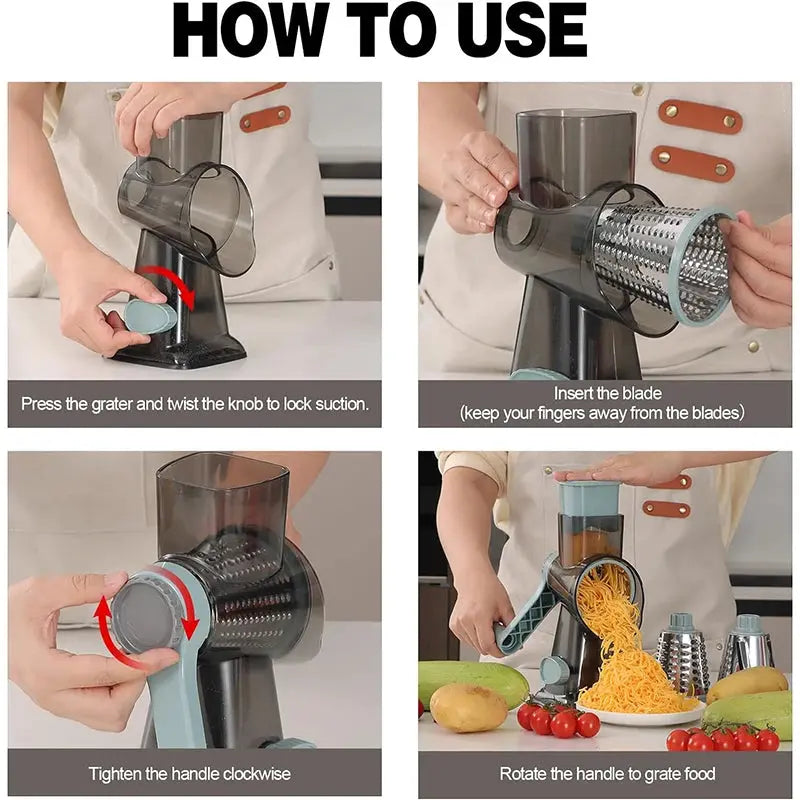 HOW TO USE

Press the grater and twist the knob to lock suction.

Insert the blade
(keep your fingers away from the blades)

Tighten the handle clockwise

Rotate the handle to grate food