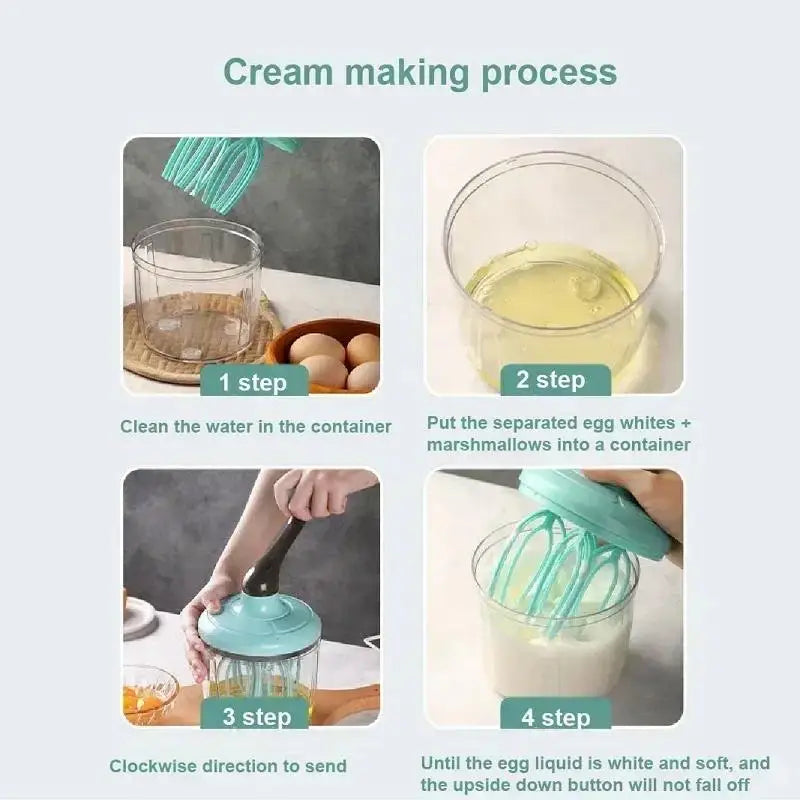 Cream making process

1 step

Clean the water in the container

2 step

Put the separated egg whites + marshmallows into a container

3 step

Clockwise direction to send

4 step

Until the egg liquid is white and soft, and the upside down button will not fall off