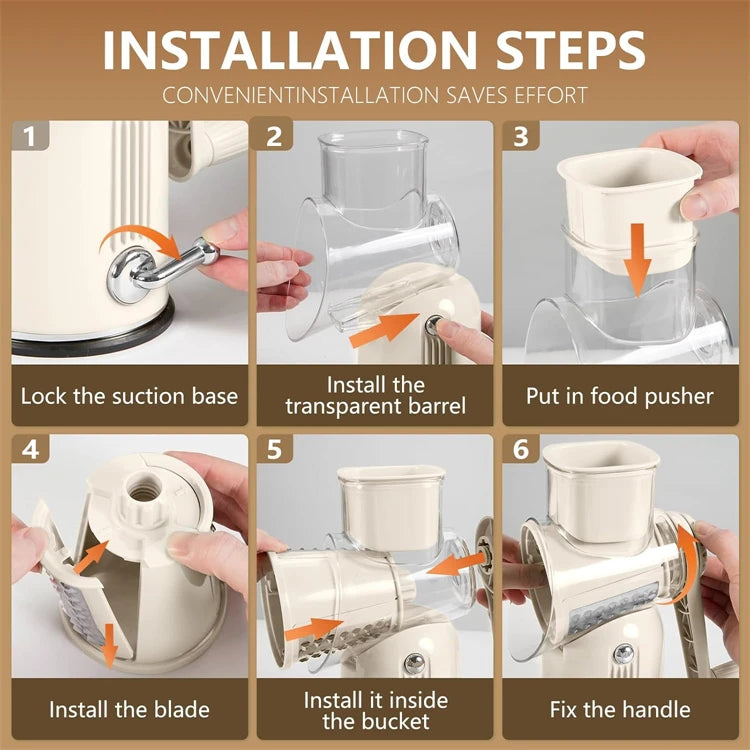 INSTALLATION STEPS
CONVENIENTINSTALLATION SAVES EFFORT

1
Lock the suction base

2
Install the transparent barrel

3
Put in food pusher

4
Install the blade

5
Install it inside the bucket

6
Fix the handle