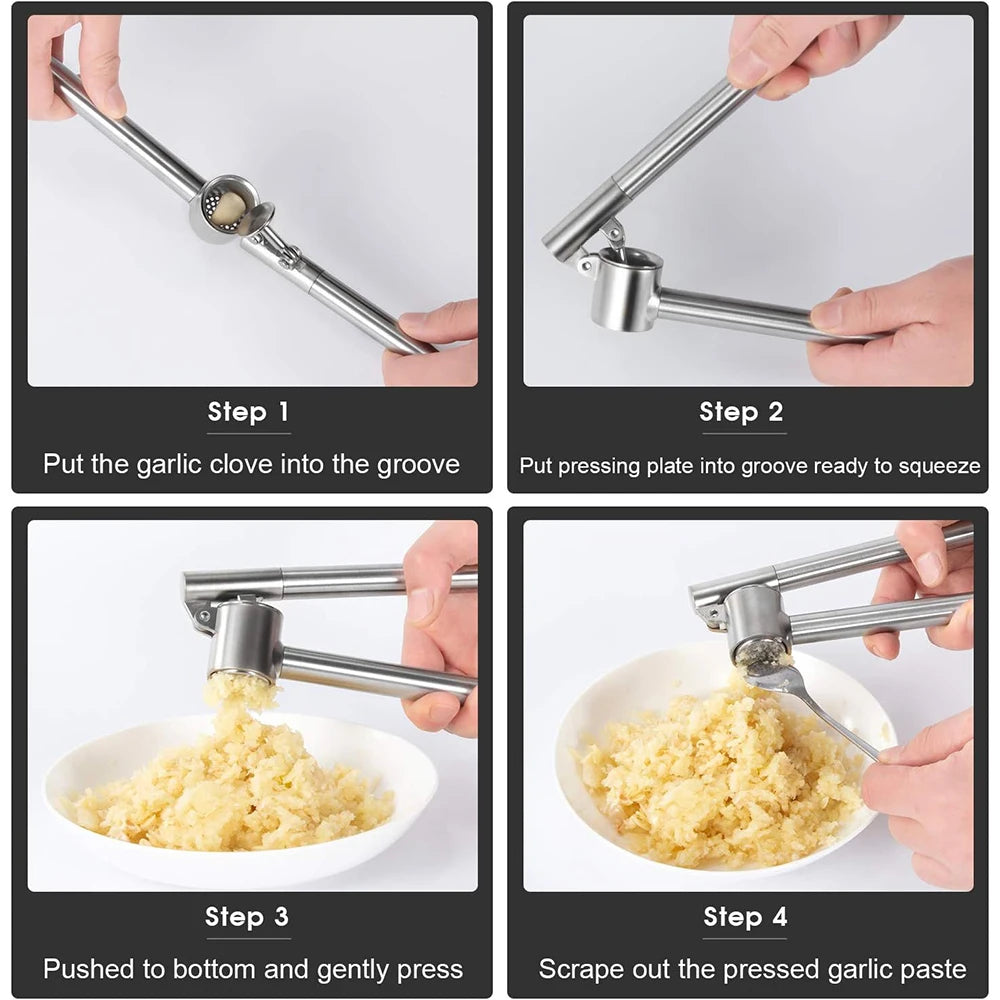 Step 1

Put the garlic clove into the groove

Step 2

Put pressing plate into groove ready to squeeze

Step 3

Pushed to bottom and gently press

Step 4

Scrape out the pressed garlic paste